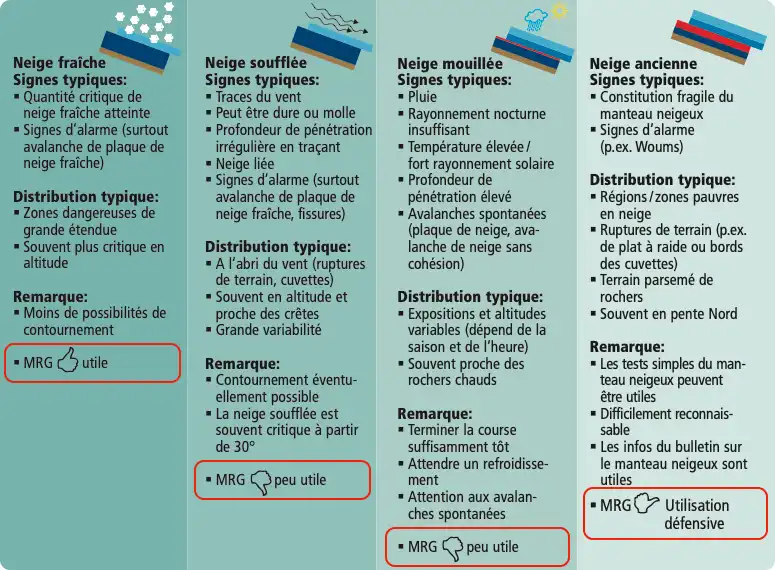 Neige fraîche
Signes typiques:
▪ Quantité critique de neige fraîche atteinte
▪ Signes d'alarme (surtout avalanche de plaque de neige fraîche)

Distribution typique:
▪ Zones dangereuses de grande étendue
▪ Souvent plus critique en altitude

Remarque:
▪ Moins de possibilités de contournement

▪ MRG utile

Neige soufflée
Signes typiques:
▪ Traces du vent
▪ Peut être dure ou molle
▪ Profondeur de pénétration irrégulière en traçant
▪ Neige liée
▪ Signes d'alarme (surtout avalanche de plaque de neige fraîche, fissures)

Distribution typique:
▪ A l'abri du vent (ruptures de terrain, cuvettes)
▪ Souvent en altitude et proche des crêtes
▪ Grande variabilité

Remarque:
▪ Contournement éventuellement possible
▪ La neige soufflée est souvent critique à partir de 30°

▪ MRG peu utile

Neige mouillée
Signes typiques:
▪ Pluie
▪ Rayonnement nocturne insuffisant
▪ Température élevée / fort rayonnement solaire
▪ Profondeur de pénétration élevé
▪ Avalanches spontanées (plaque de neige, avalanche de neige sans cohésion)

Distribution typique:
▪ Expositions et altitudes variables (dépend de la saison et de l'heure)
▪ Souvent proche des rochers chauds

Remarque:
▪ Terminer la course suffisamment tôt
▪ Attendre un refroidissement
▪ Attention aux avalanches spontanées

▪ MRG peu utile

Neige ancienne
Signes typiques:
▪ Constitution fragile du manteau neigeux
▪ Signes d'alarme (p.ex. Woums)

Distribution typique:
▪ Régions / zones pauvres en neige
▪ Ruptures de terrain (p.ex. de plat à raide ou bords des cuvettes)
▪ Terrain parsemé de rochers
▪ Souvent en pente Nord

Remarque:
▪ Les tests simples du manteau neigeux peuvent être utiles
▪ Difficilement reconnaissable
▪ Les infos du bulletin sur le manteau neigeux sont utiles

▪ MRG Utilisation défensive